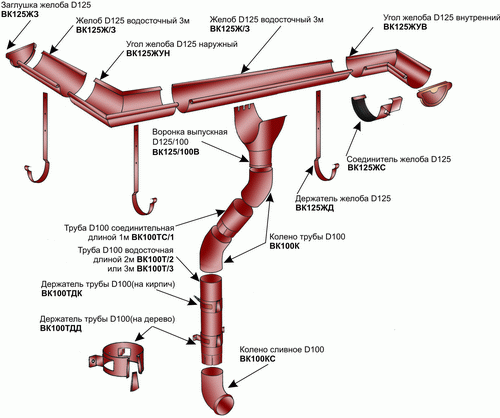 Заглушка желоба D125
ВК125ЖЗ

Желоб D125 водосточный 3м
ВК125Ж/3

Угол желоба D125 наружный
ВК125ЖУН

Желоб D125 водосточный 3м
ВК125Ж/3

Угол желоба D125 внутренний
ВК125ЖУВ

Воронка выпускная
D125/100
ВК125/100В

Соединитель желоба D125
ВК125ЖС

Держатель желоба D125
ВК125ЖД

Труба D100 соединительная длиной 1м ВК100ТС/1

Колено трубы D100
ВК100К

Труба D100 водосточная длиной 2м ВК100Т/2 или 3м ВК100Т/3

Держатель трубы D100(на кирпич)
ВК100ТДК

Держатель трубы D100(на дерево)
ВК100ТДД

Колено сливное D100
ВК100КС